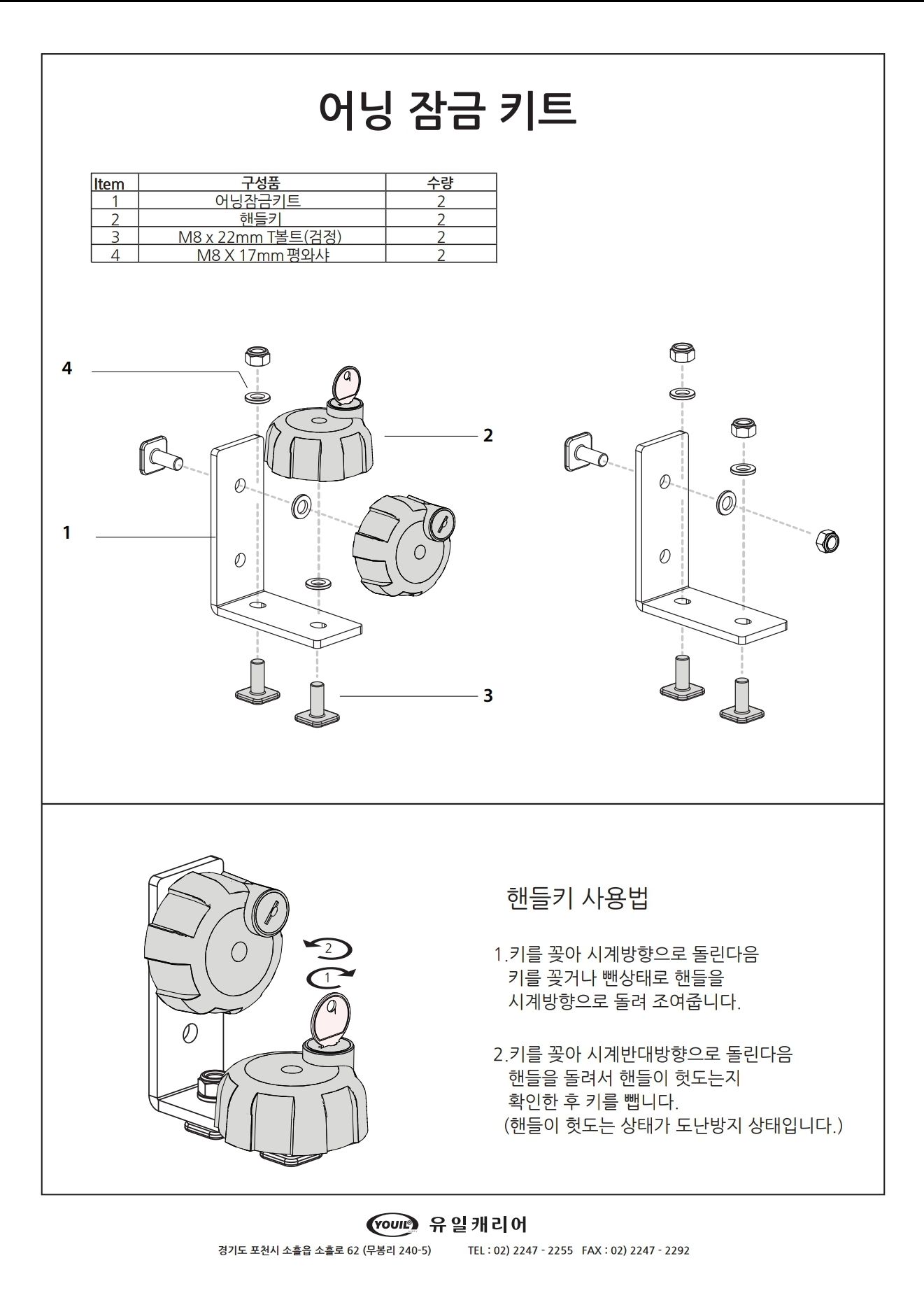 어닝 잠금 키트

| Item | 구성품 | 수량 |
|---|---|---|
| 1 | 어닝잠금키트 | 2 |
| 2 | 핸들키 | 2 |
| 3 | M8 x 22mm T볼트(검정) | 2 |
| 4 | M8 X 17mm 평와샤 | 2 |

4
2
1
3

2
1

핸들키 사용법

1.키를 꽂아 시계방향으로 돌린다음 키를 꽂거나 뺀상태로 핸들을 시계방향으로 돌려 조여줍니다.

2.키를 꽂아 시계반대방향으로 돌린다음 핸들을 돌려서 핸들이 헛도는지 확인한 후 키를 뺍니다. (핸들이 헛도는 상태가 도난방지 상태입니다.)

YOUIL 유일캐리어
경기도 포천시 소흘읍 소흘로 62 (무봉리 240-5) TEL : 02) 2247 - 2255 FAX : 02) 2247 - 2292