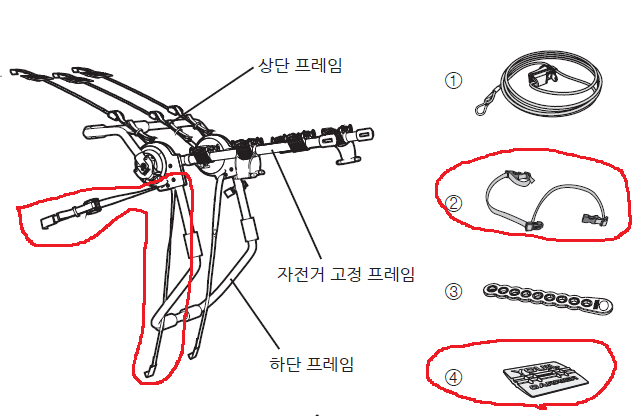 상단 프레임

자전거 고정 프레임

하단 프레임

①

②

③

④