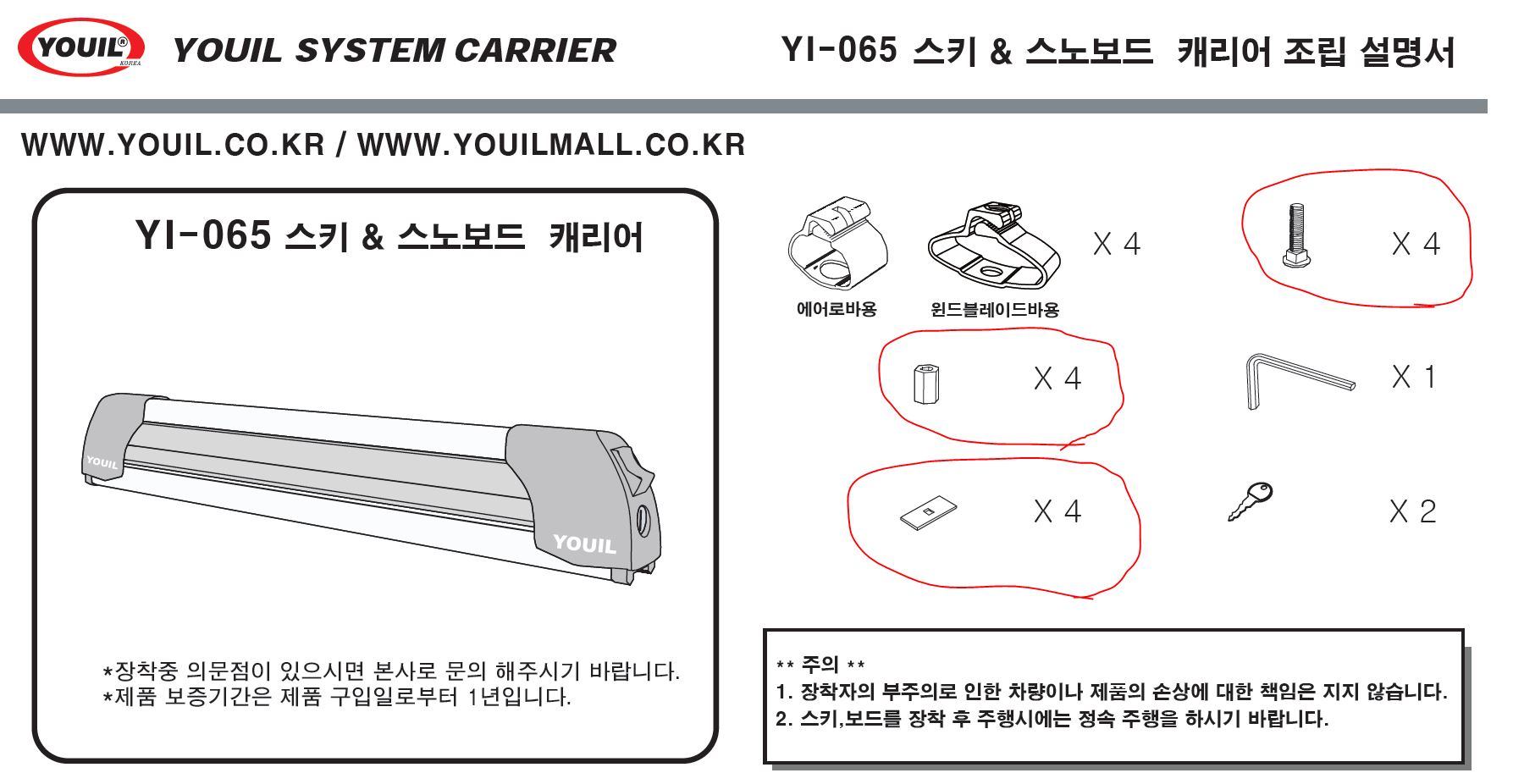 YOUIL® KOREA YOUIL SYSTEM CARRIER

YI-065 스키 & 스노보드 캐리어 조립 설명서

WWW.YOUIL.CO.KR / WWW.YOUILMALL.CO.KR

YI-065 스키 & 스노보드 캐리어

YOUIL

YOUIL

*장착중 의문점이 있으시면 본사로 문의 해주시기 바랍니다.
*제품 보증기간은 제품 구입일로부터 1년입니다.

에어로바용

윈드블레이드바용

X 4

X 4

X 4

X 1

X 4

X 2

** 주의 **
1. 장착자의 부주의로 인한 차량이나 제품의 손상에 대한 책임은 지지 않습니다.
2. 스키,보드를 장착 후 주행시에는 정속 주행을 하시기 바랍니다.